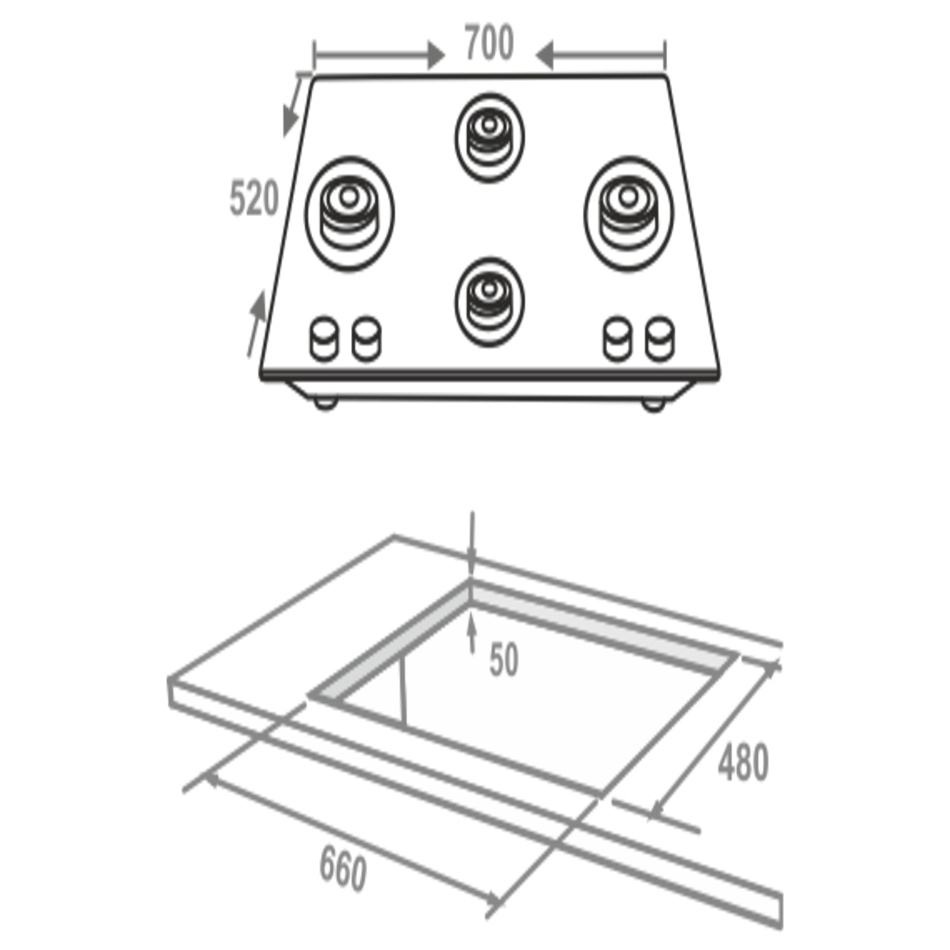 700
520
50
480
660